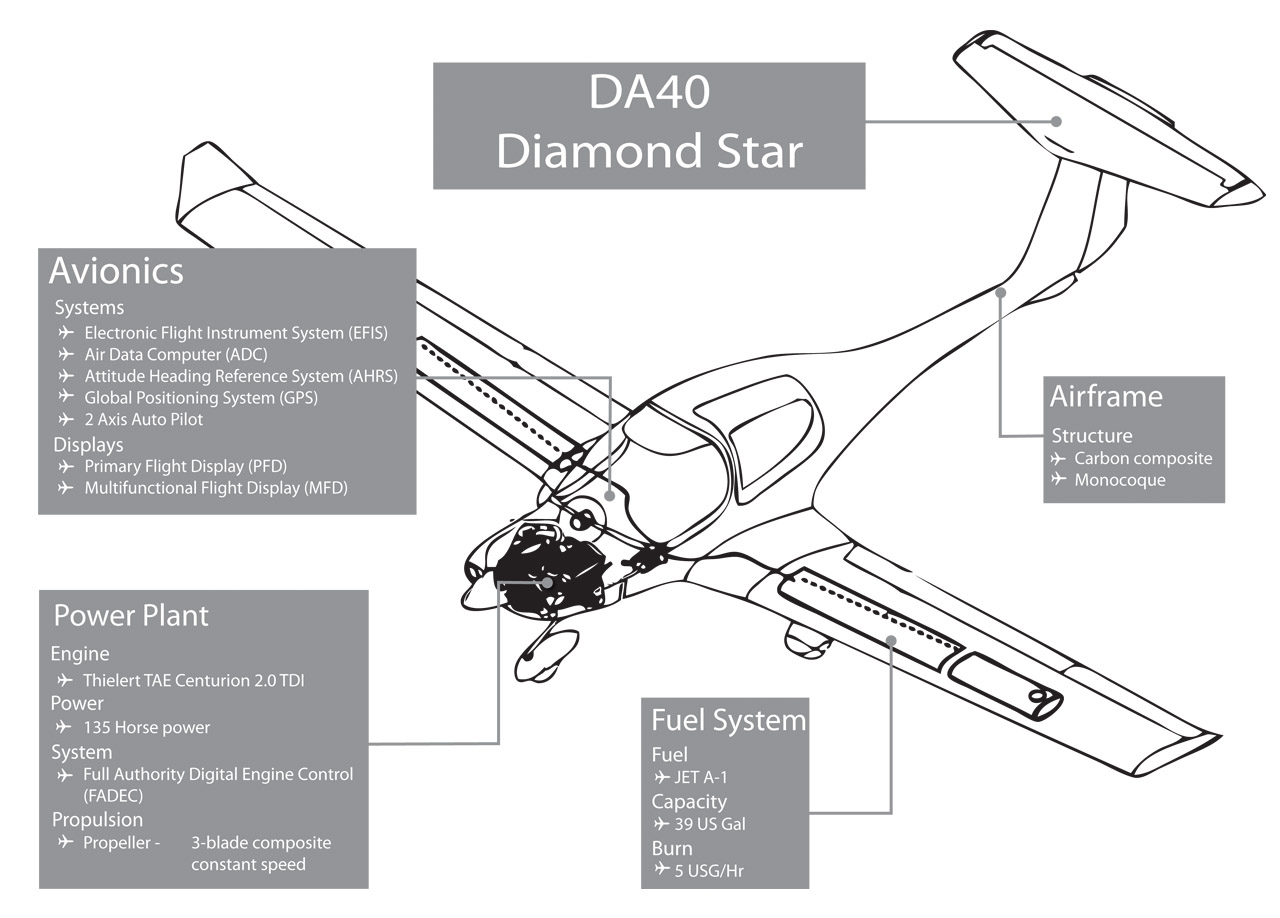 DA40
Diamond Star

Avionics
Systems
✈ Electronic Flight Instrument System (EFIS)
✈ Air Data Computer (ADC)
✈ Attitude Heading Reference System (AHRS)
✈ Global Positioning System (GPS)
✈ 2 Axis Auto Pilot
Displays
✈ Primary Flight Display (PFD)
✈ Multifunctional Flight Display (MFD)

Airframe
Structure
✈ Carbon composite
✈ Monocoque

Power Plant
Engine
✈ Thielert TAE Centurion 2.0 TDI
Power
✈ 135 Horse power
System
✈ Full Authority Digital Engine Control (FADEC)
Propulsion
✈ Propeller - 3-blade composite constant speed

Fuel System
Fuel
✈ JET A-1
Capacity
✈ 39 US Gal
Burn
✈ 5 USG/Hr